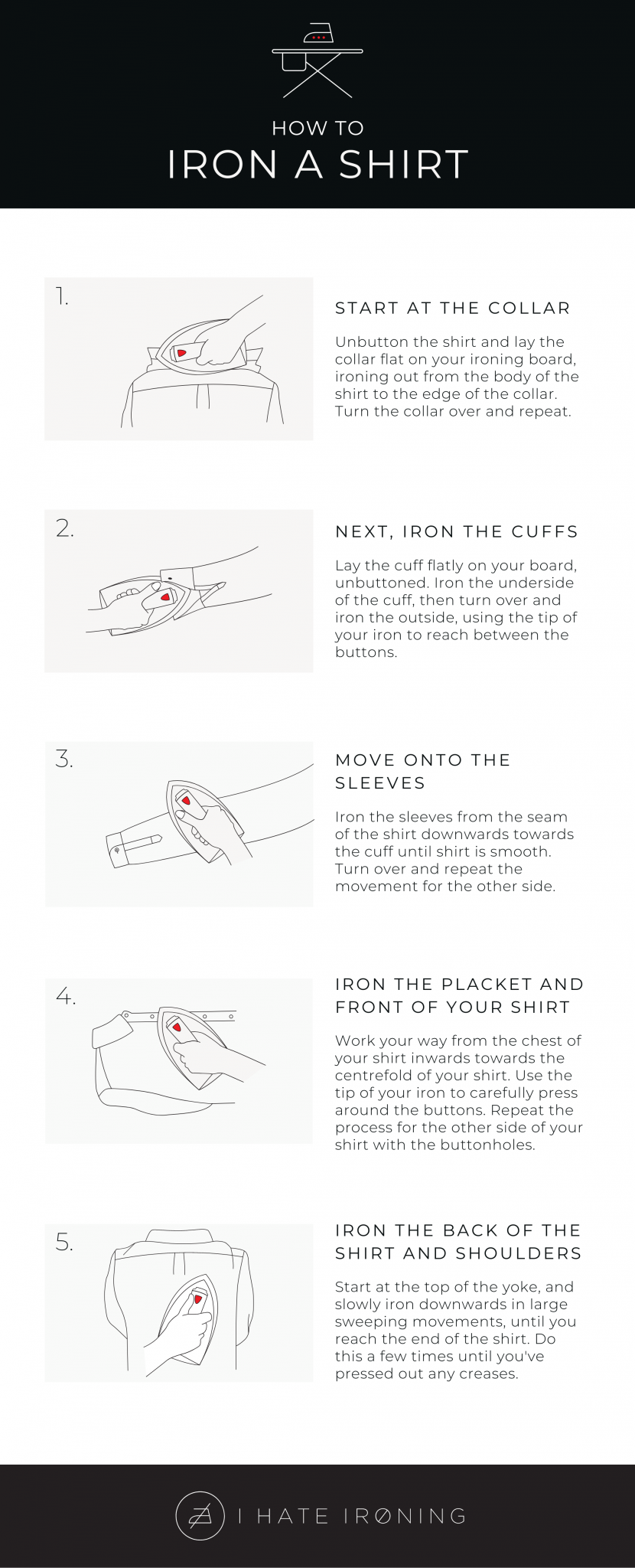 HOW TO
IRON A SHIRT

1.

START AT THE COLLAR

Unbutton the shirt and lay the collar flat on your ironing board, ironing out from the body of the shirt to the edge of the collar. Turn the collar over and repeat.

2.

NEXT, IRON THE CUFFS

Lay the cuff flatly on your board, unbuttoned. Iron the underside of the cuff, then turn over and iron the outside, using the tip of your iron to reach between the buttons.

3.

MOVE ONTO THE SLEEVES

Iron the sleeves from the seam of the shirt downwards towards the cuff until shirt is smooth. Turn over and repeat the movement for the other side.

4.

IRON THE PLACKET AND FRONT OF YOUR SHIRT

Work your way from the chest of your shirt inwards towards the centrefold of your shirt. Use the tip of your iron to carefully press around the buttons. Repeat the process for the other side of your shirt with the buttonholes.

5.

IRON THE BACK OF THE SHIRT AND SHOULDERS

Start at the top of the yoke, and slowly iron downwards in large sweeping movements, until you reach the end of the shirt. Do this a few times until you've pressed out any creases.

I HATE IRØNING