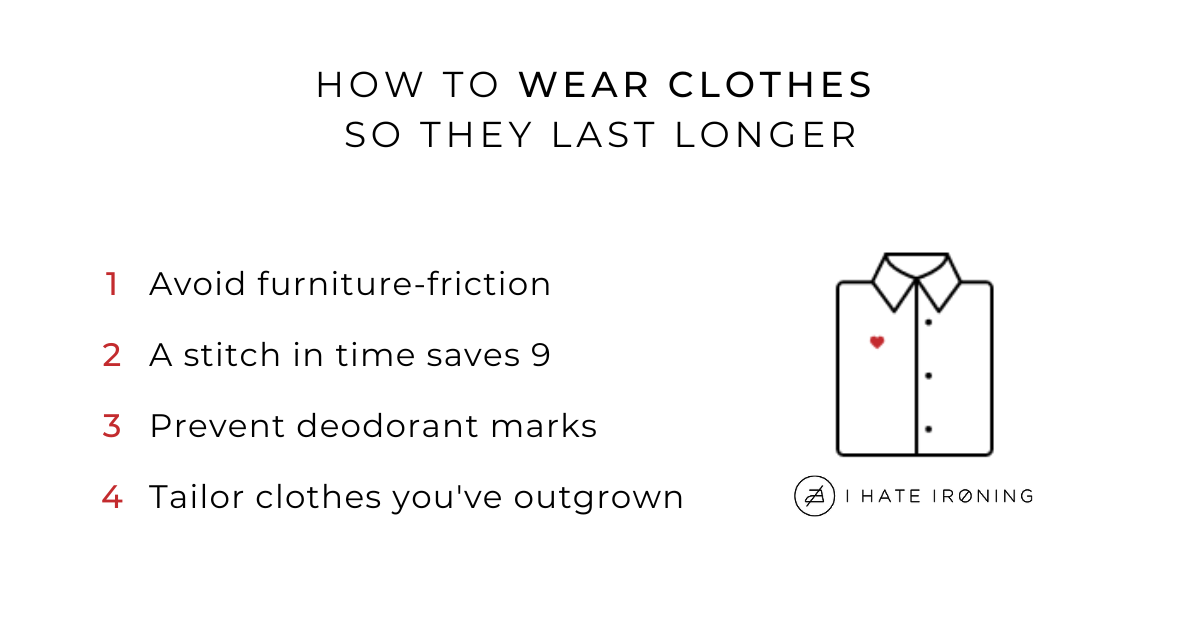 HOW TO WEAR CLOTHES
SO THEY LAST LONGER

1 Avoid furniture-friction

2 A stitch in time saves 9

3 Prevent deodorant marks

4 Tailor clothes you've outgrown

I HATE IRØNING